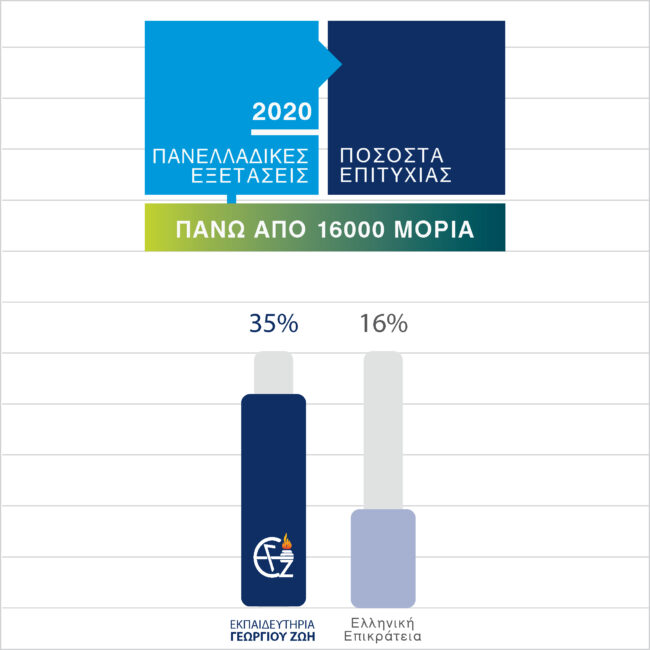 2020
ΠΑΝΕΛΛΑΔΙΚΕΣ ΕΞΕΤΑΣΕΙΣ

ΠΟΣΟΣΤΑ ΕΠΙΤΥΧΙΑΣ

ΠΑΝΩ ΑΠΟ 16000 ΜΟΡΙΑ

35%

16%

ΕΚΠΑΙΔΕΥΤΗΡΙΑ
ΓΕΩΡΓΙΟΥ ΖΩΗ

Ελληνική
Επικράτεια