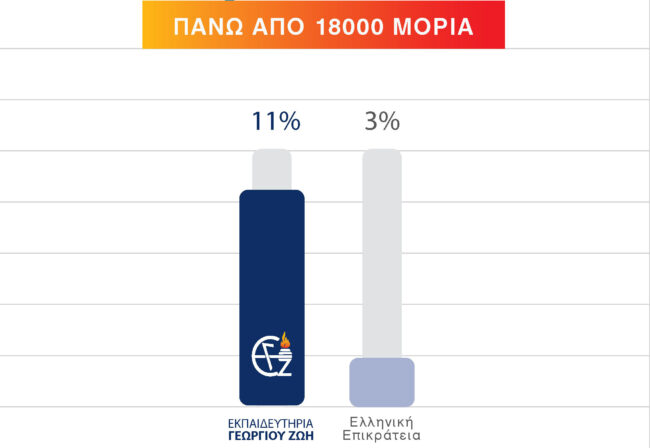 ΠΑΝΩ ΑΠΟ 18000 ΜΟΡΙΑ

11%

3%

ΕΚΠΑΙΔΕΥΤΗΡΙΑ
ΓΕΩΡΓΙΟΥ ΖΩΗ

Ελληνική
Επικράτεια